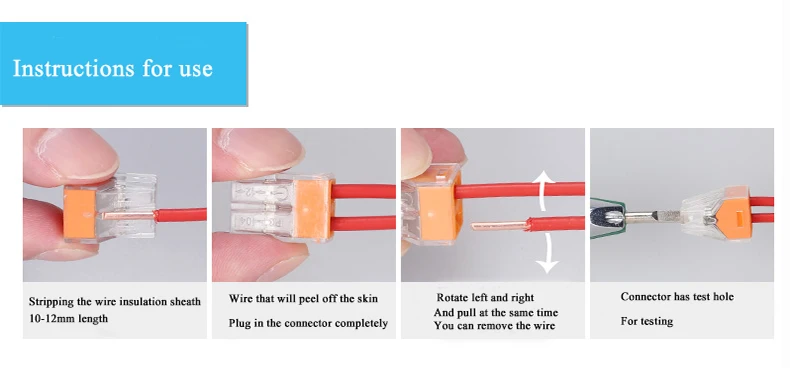 Instructions for use

Stripping the wire insulation sheath
10-12mm length

Wire that will peel off the skin

Plug in the connector completely

Rotate left and right
And pull at the same time
You can remove the wire

Connector has test hole

For testing