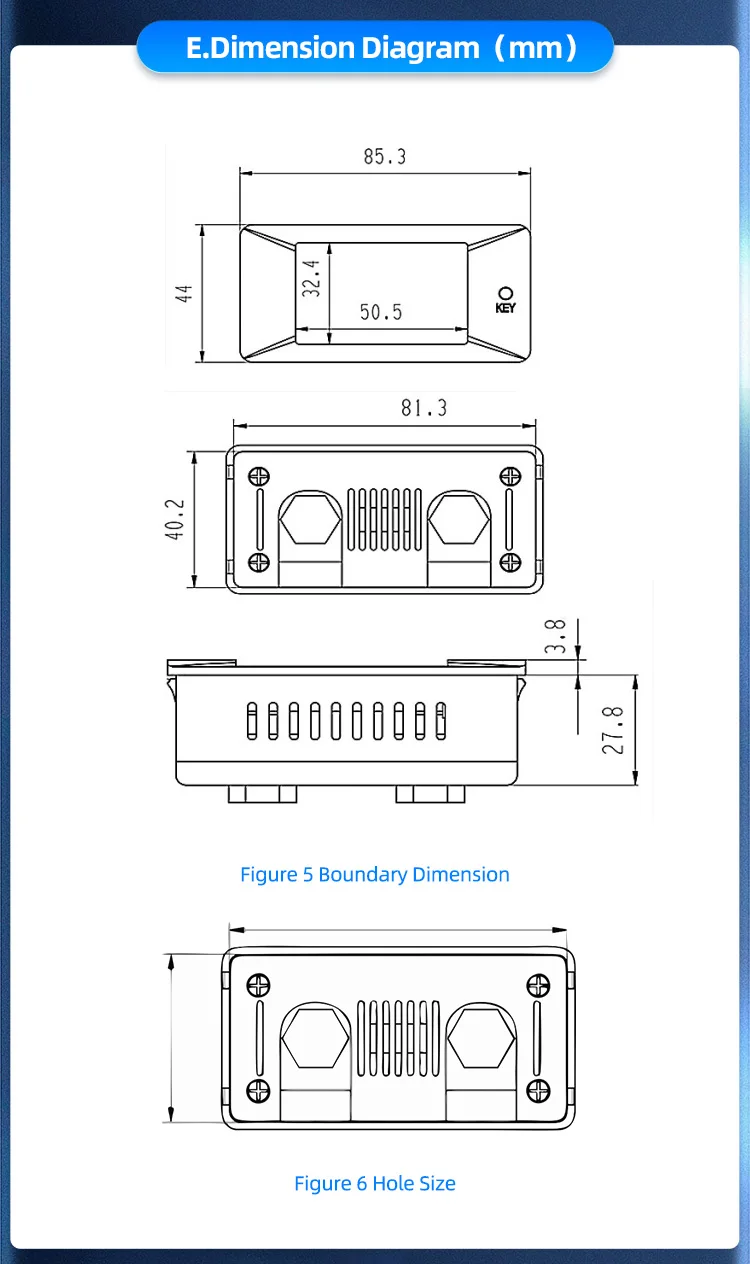 E.Dimension Diagram（mm）

85.3

44

32.4

50.5

KEY

81.3

40.2

3.8

27.8

Figure 5 Boundary Dimension

Figure 6 Hole Size