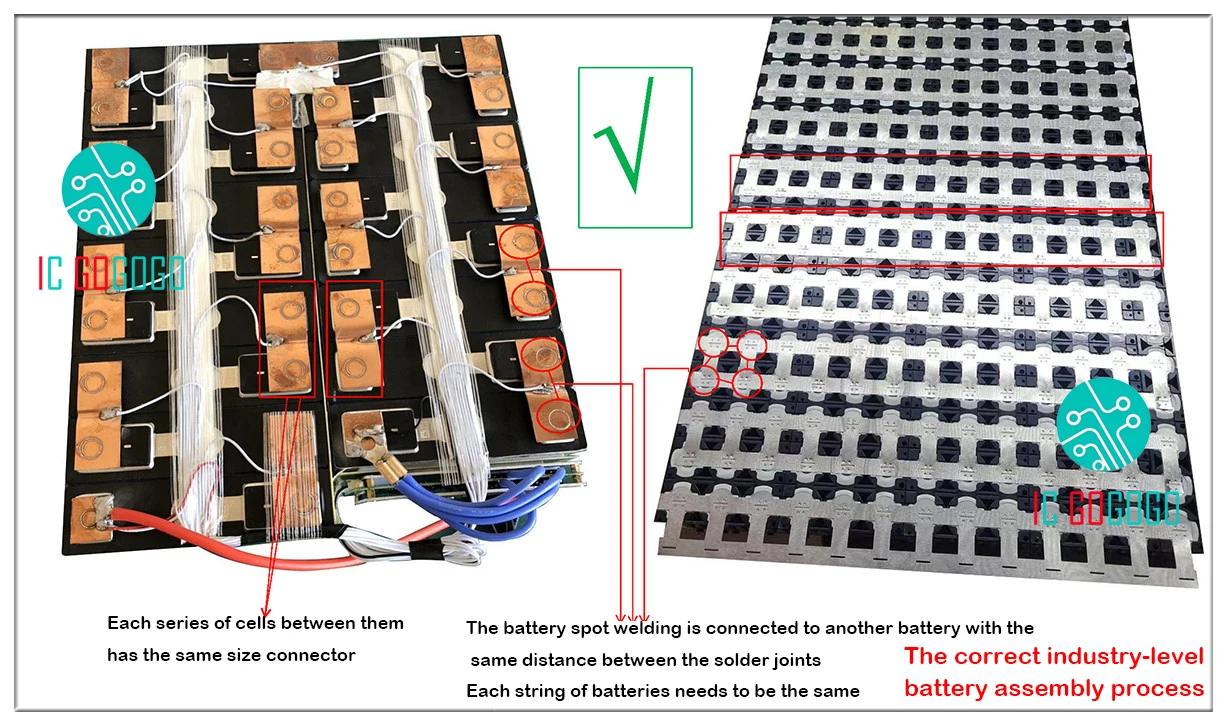 IC GOGOGO

√

IC GOGOGO

Each series of cells between them has the same size connector

The battery spot welding is connected to another battery with the same distance between the solder joints
Each string of batteries needs to be the same

The correct industry-level battery assembly process